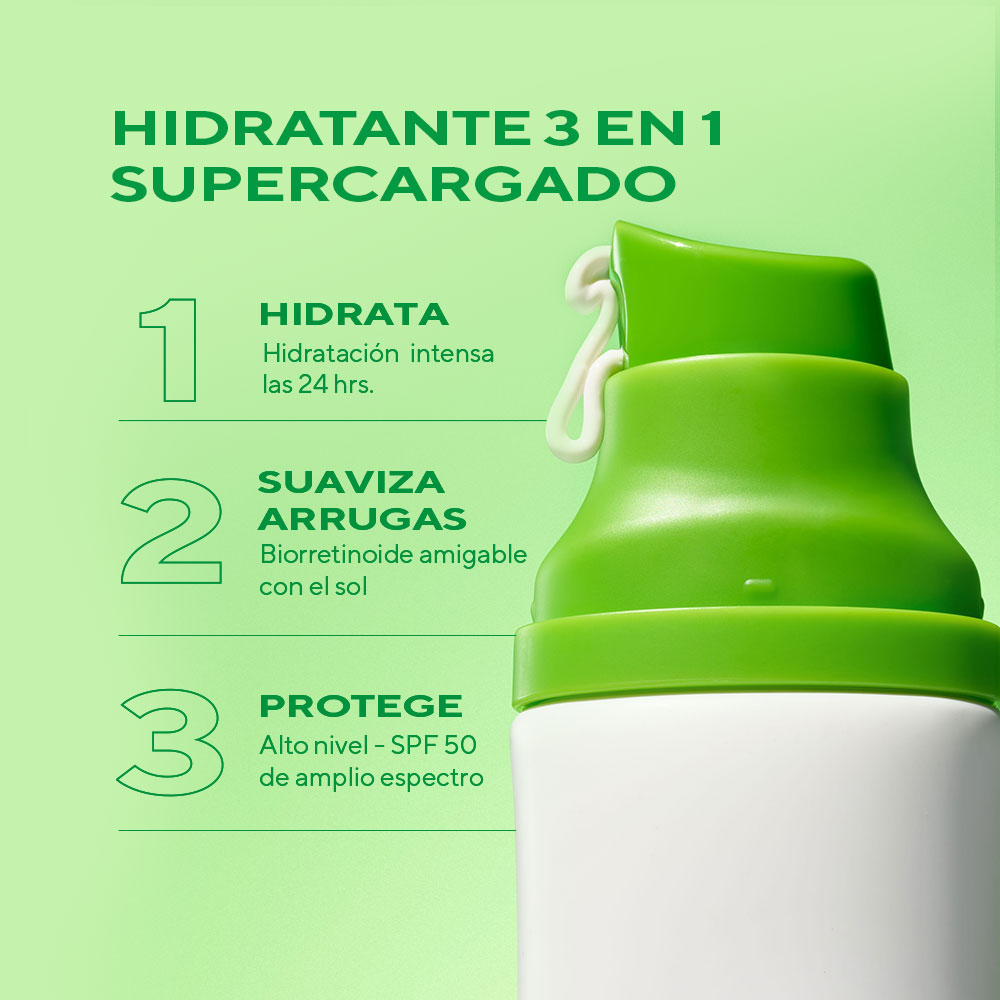 HIDRATANTE 3 EN 1
SUPERCARGADO

1
HIDRATA
Hidratación intensa las 24 hrs.

2
SUAVIZA ARRUGAS
Biorretinoide amigable con el sol

3
PROTEGE
Alto nivel - SPF 50 de amplio espectro