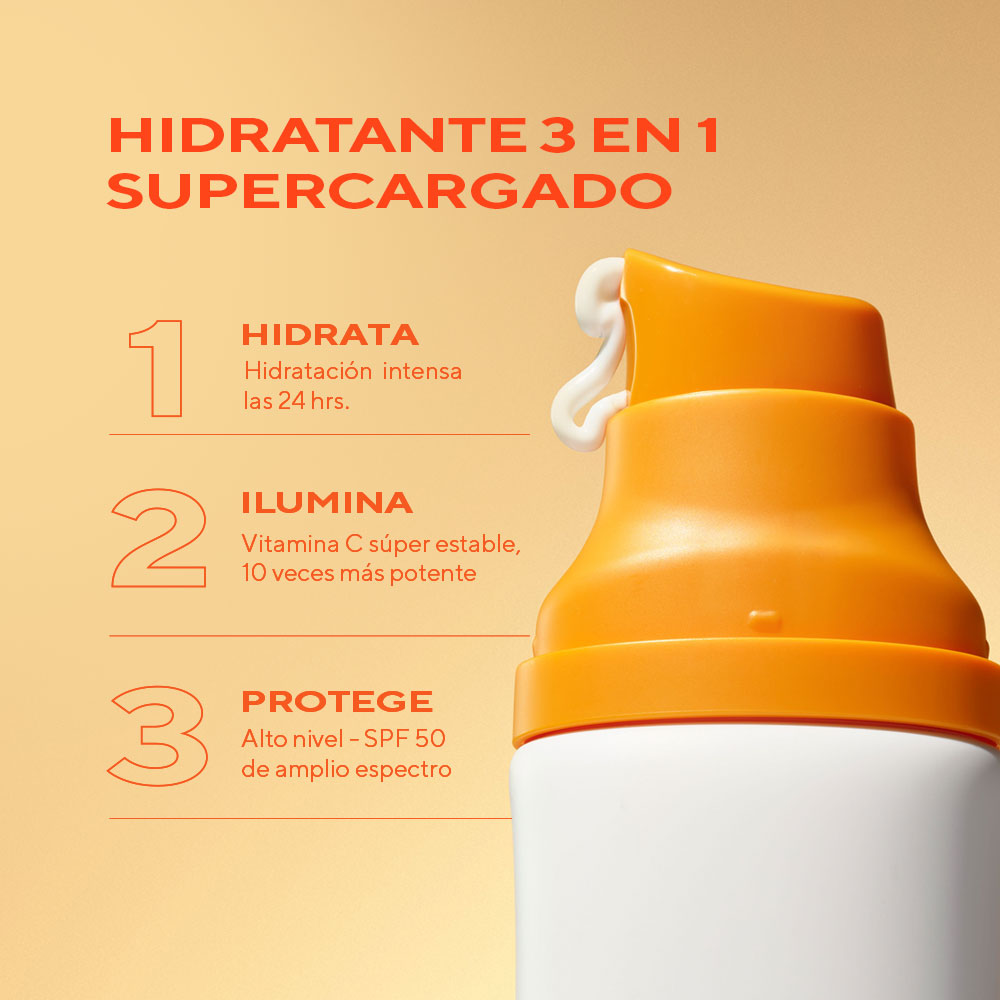 HIDRATANTE 3 EN 1
SUPERCARGADO

1
HIDRATA
Hidratación intensa las 24 hrs.

2
ILUMINA
Vitamina C súper estable, 10 veces más potente

3
PROTEGE
Alto nivel - SPF 50 de amplio espectro